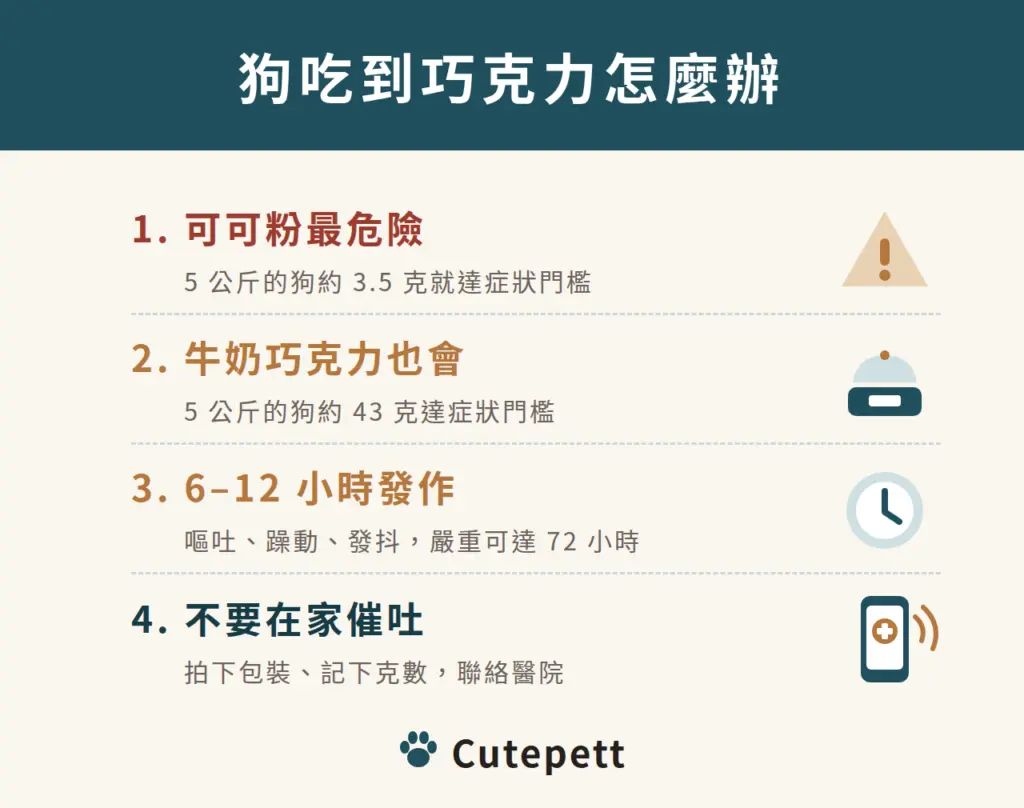 狗吃到巧克力怎麼辦

1.可可粉最危險

5公斤的狗約3.5克就達症狀門檻

2.牛奶巧克力也會

5公斤的狗約43克達症狀門檻

3.6–12小時發作

嘔吐、躁動、發抖，嚴重可達72小時

4.不要在家催吐

拍下包裝、記下克數，聯絡醫院

Cutepett